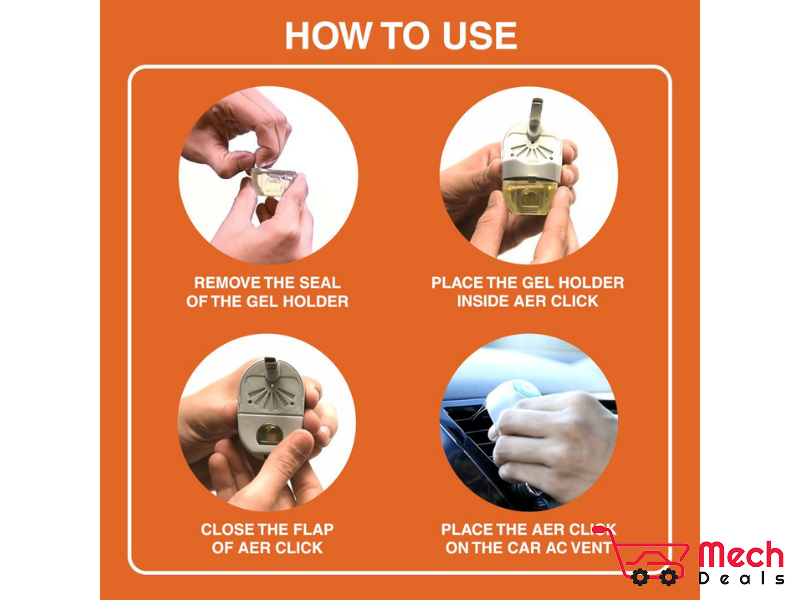 HOW TO USE

REMOVE THE SEAL OF THE GEL HOLDER

PLACE THE GEL HOLDER INSIDE AER CLICK

CLOSE THE FLAP OF AER CLICK

PLACE THE AER CLICK ON THE CAR AC VENT

Mech Deals